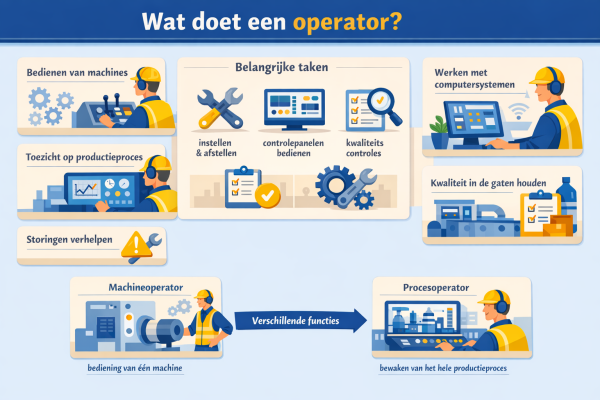 Wat doet een operator?

Bedienen van machines

Toezicht op productieproces

Storingen verhelpen

Belangrijke taken

instellen & afstellen

controlepanelen bedienen

kwaliteits controles

Werken met computersystemen

Kwaliteit in de gaten houden

Machineoperator

bediening van één machine

Verschillende functies

Procesoperator

bewaken van het hele productieproces